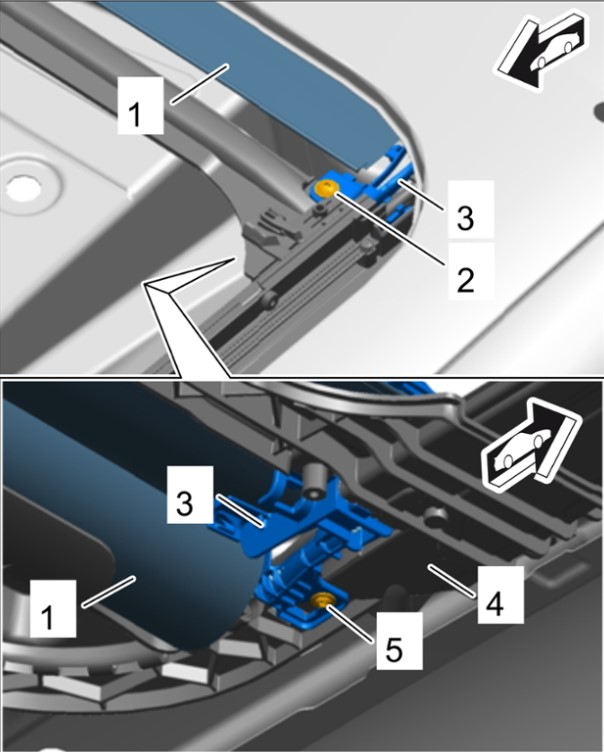 1
3
2
3
1
4
5