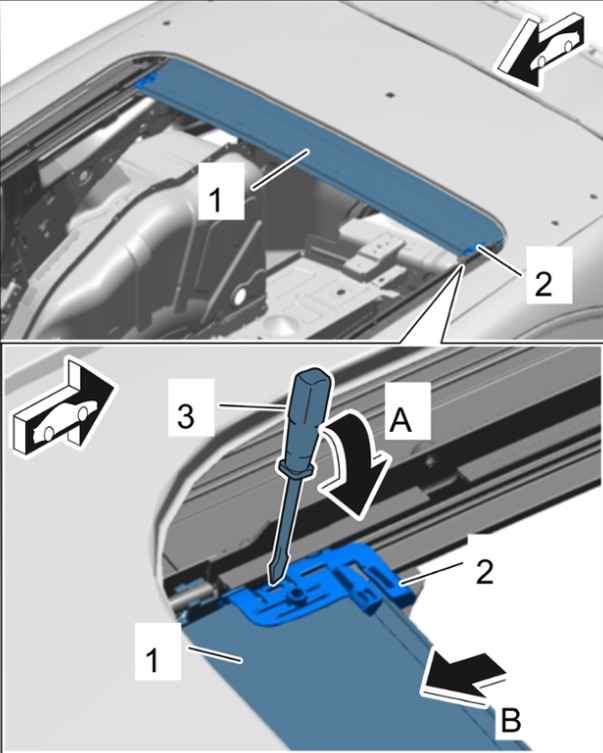 1
2
3
A
2
1
B