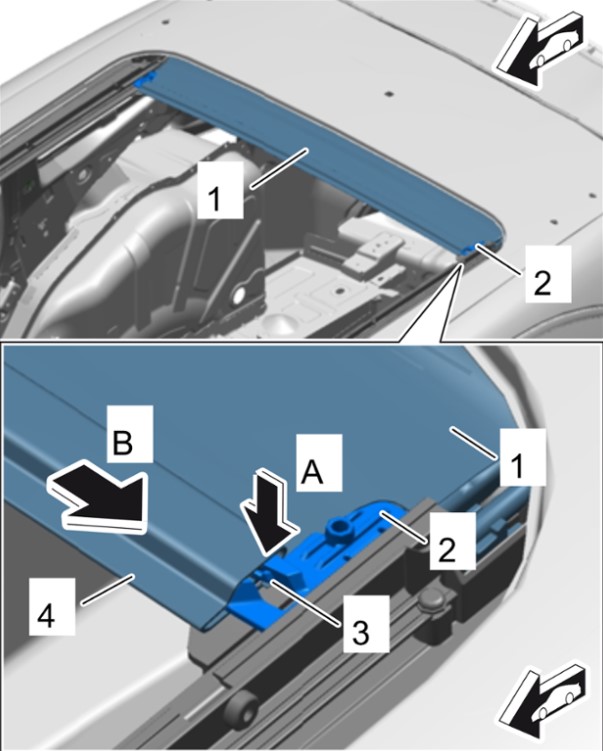 1
2
B
A
1
2
4
3