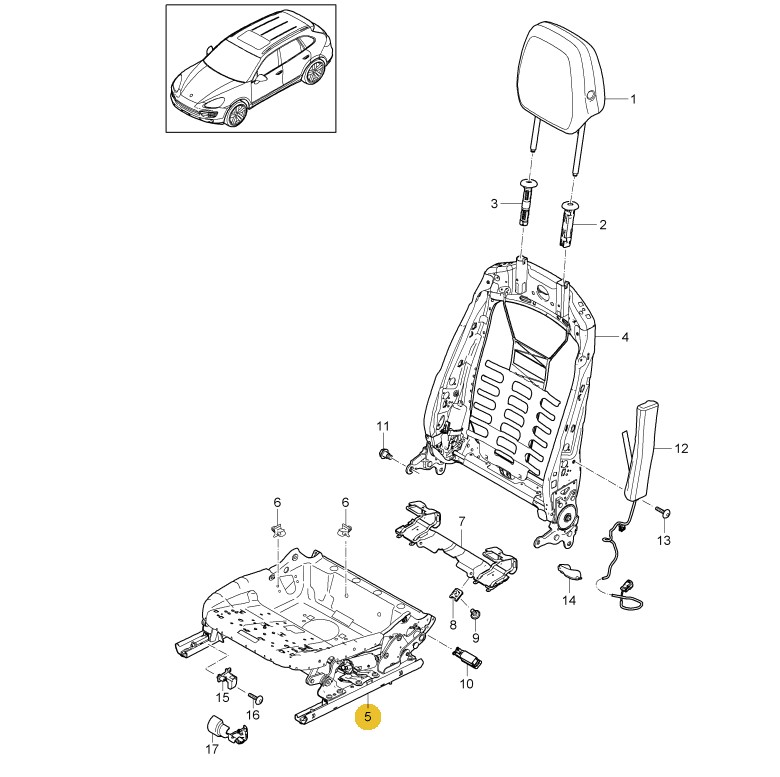 1
3
2
4
11
12
6
6
7
13
14
8
9
10
15
16
5
17