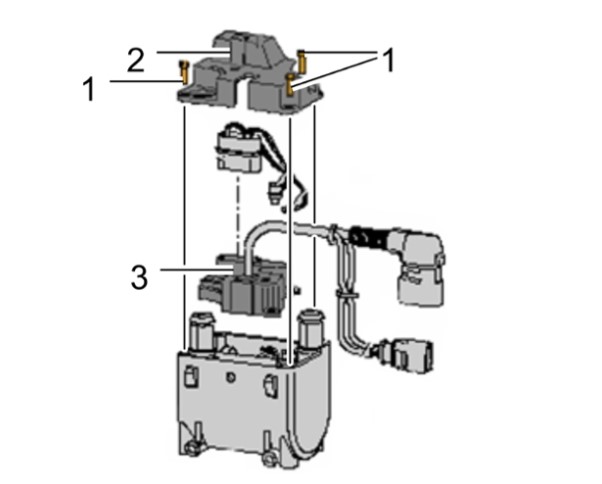 2
1
1
3