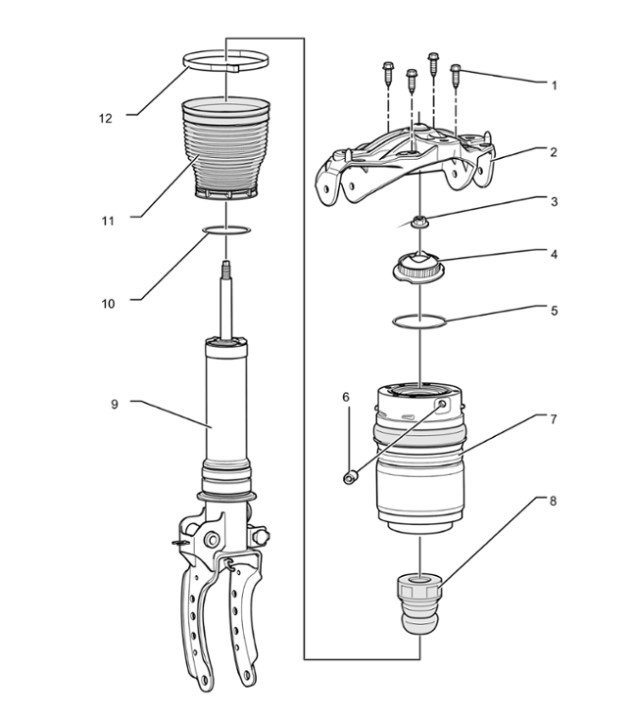 12

11

10

9

1

2

3

4

5

6

7

8