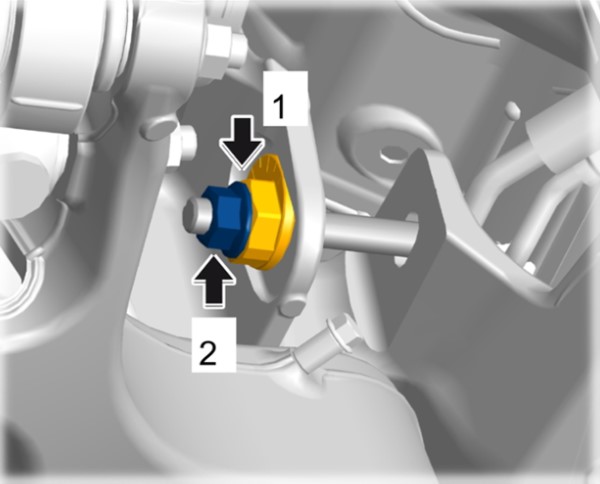 1

2