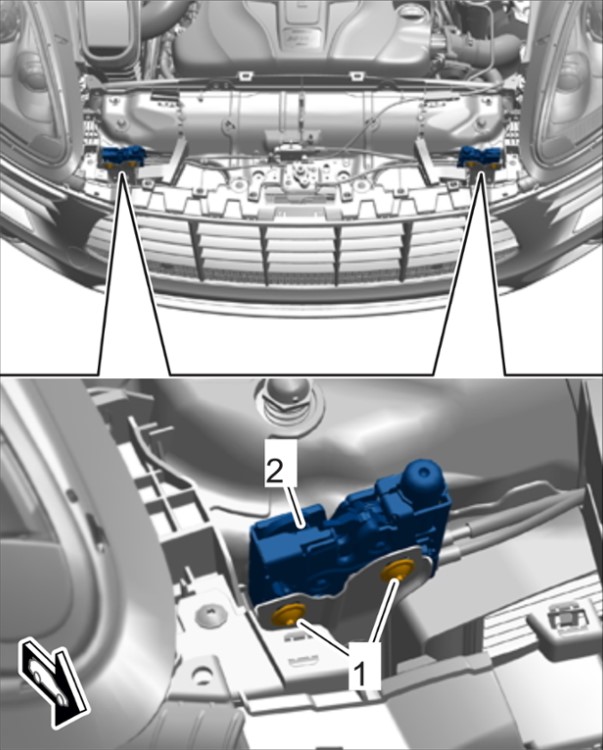 2

1