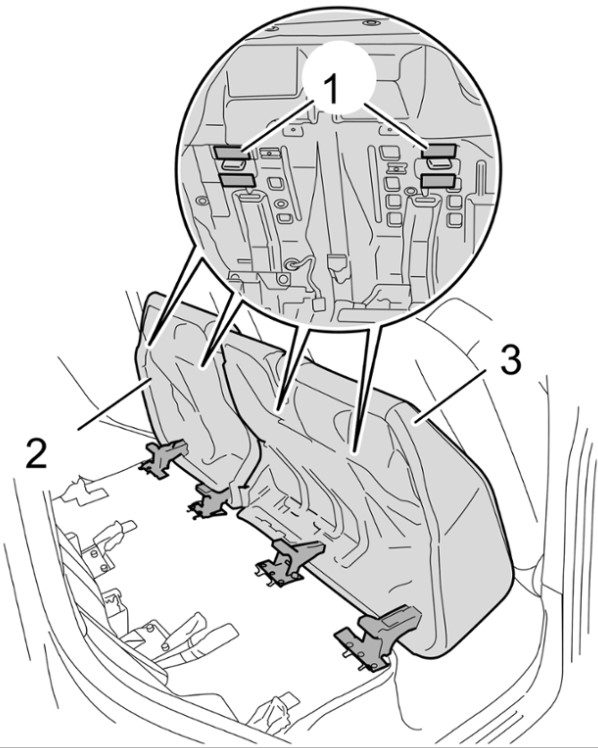 1
2
3