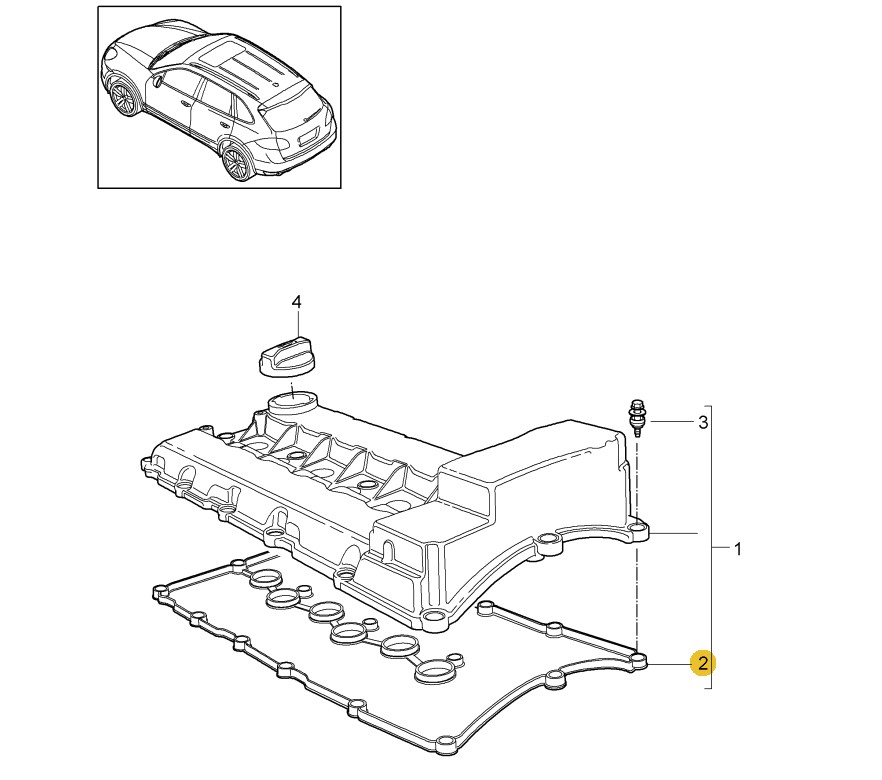 4
3
1
2