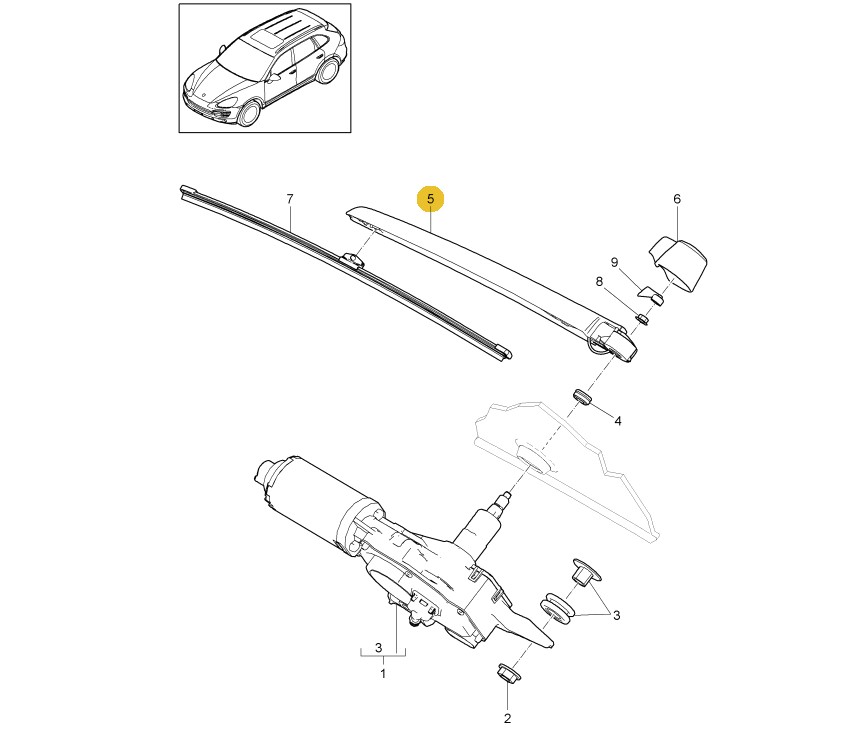 7
5
6
9
8
4
3
3
1
2