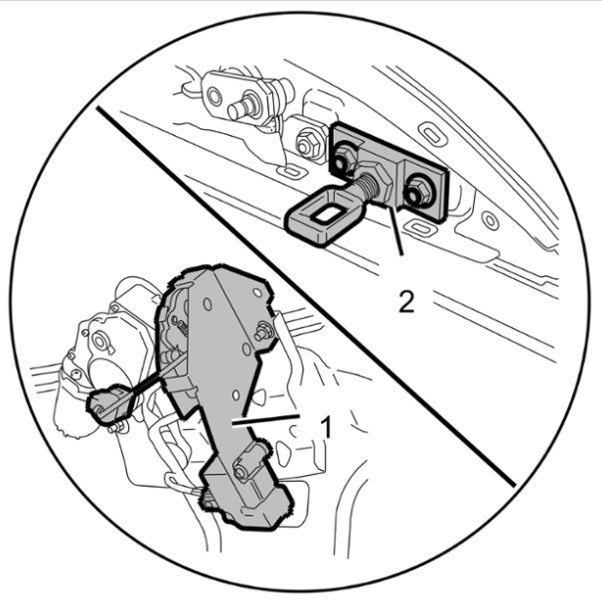 2

1