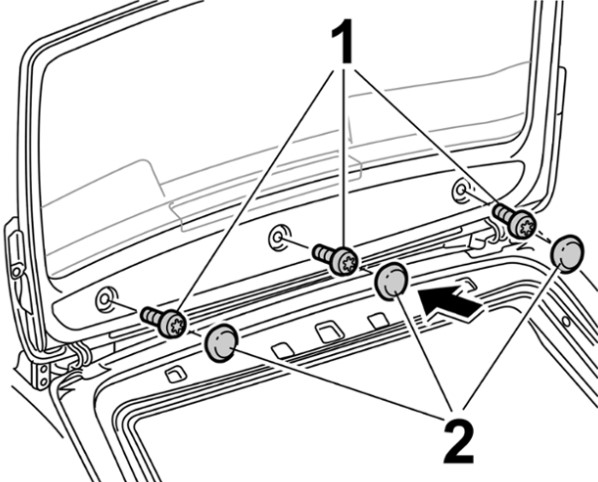 1

2