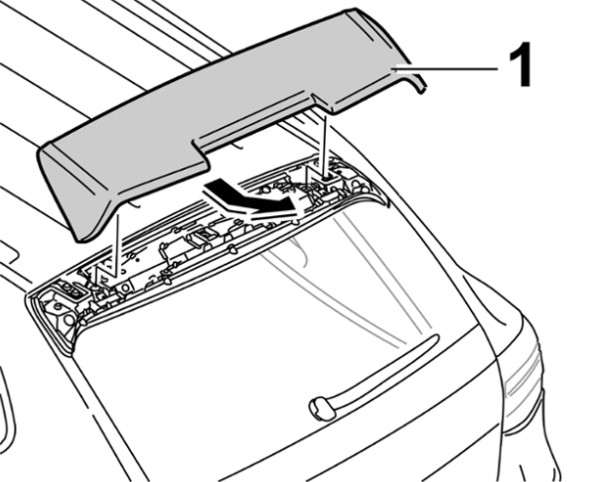 1