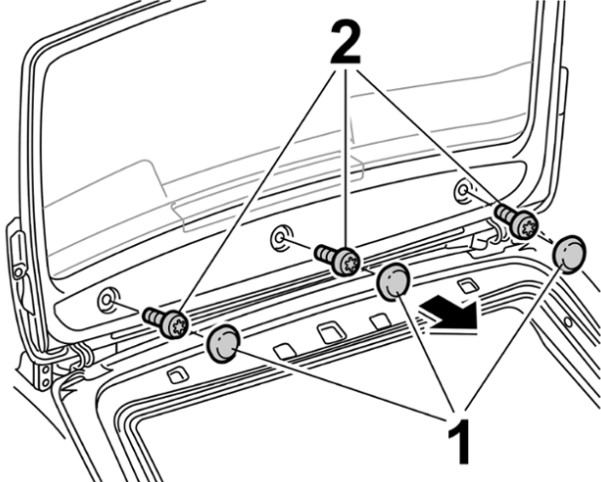 2
1