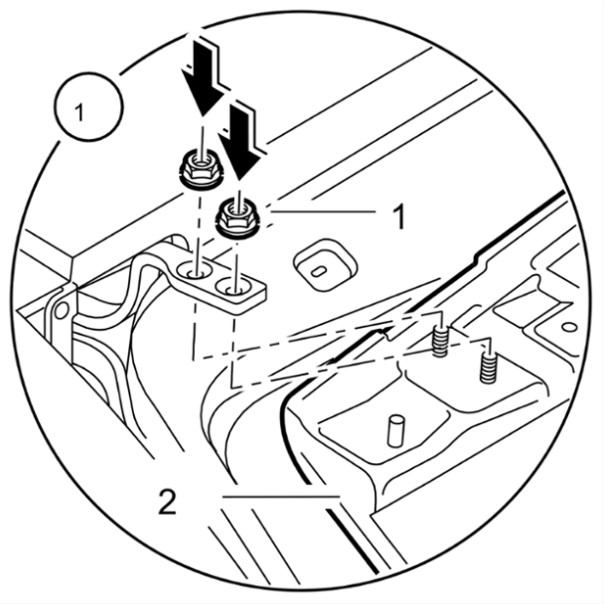 1

1

2