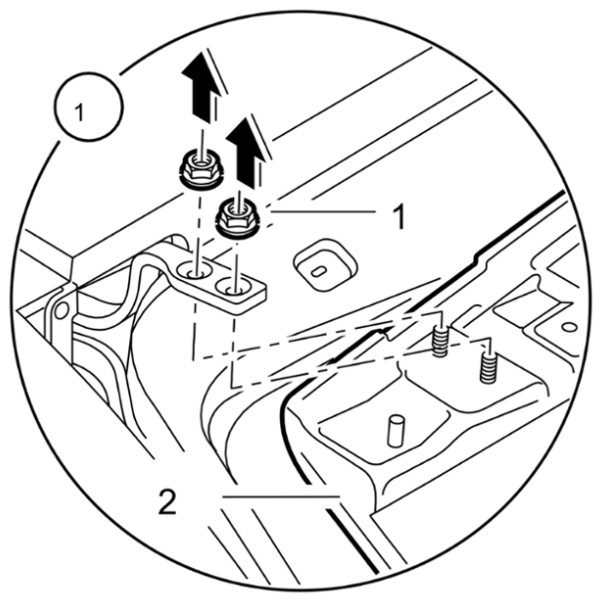 1

1

2