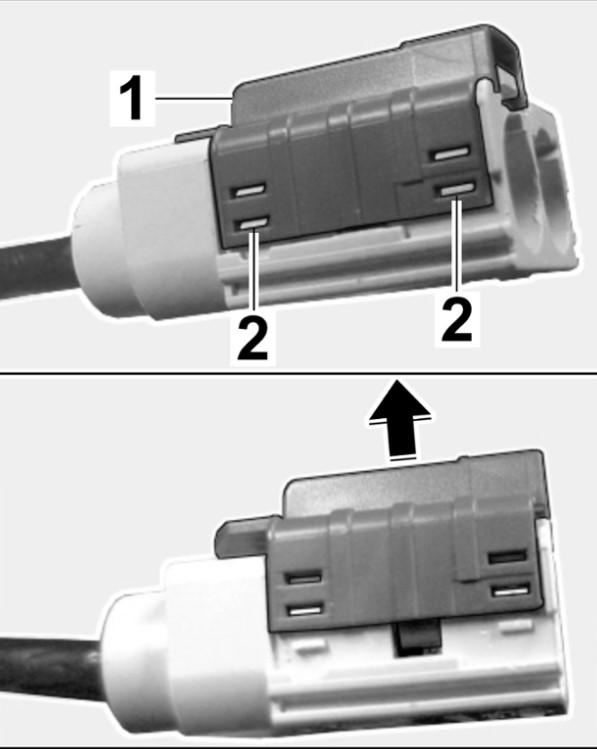 1
2
2