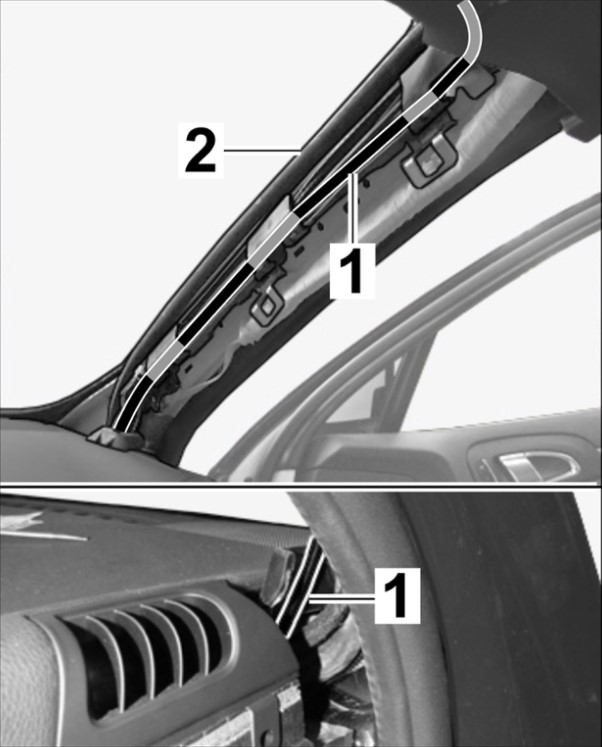 2
1
1