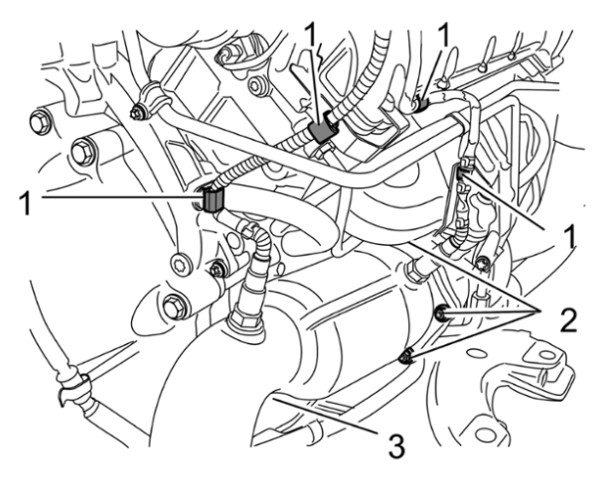 1
1
1
1
2
3