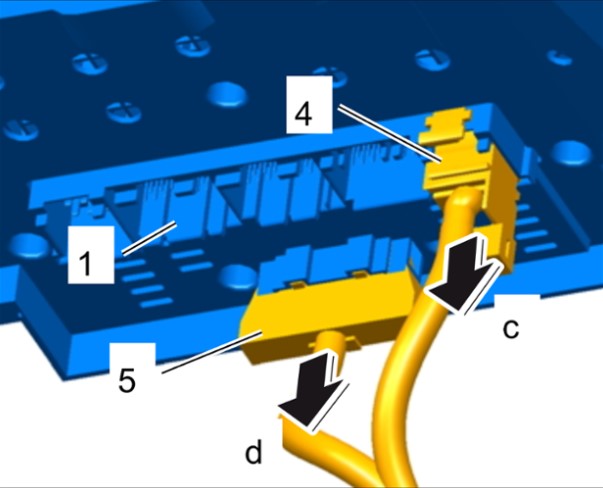 4

1

c

5

d