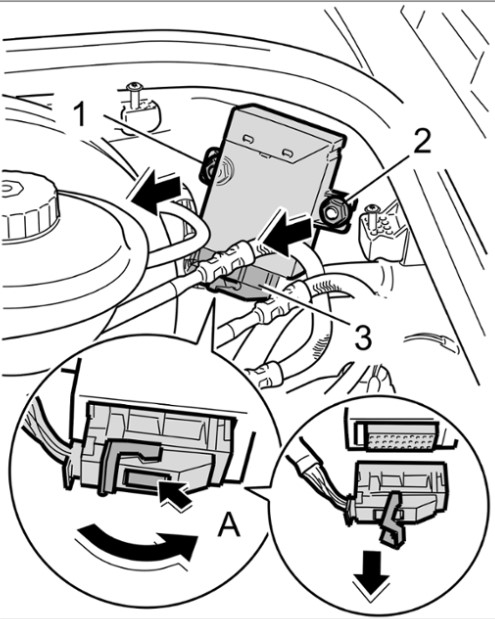 1
2
3
A