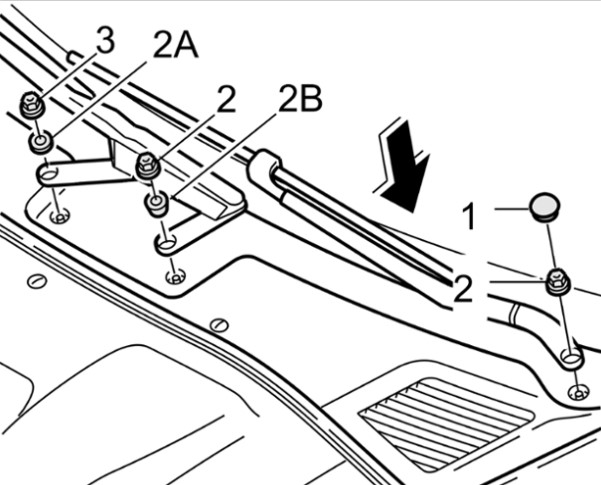 3
2A
2
2B
1
2