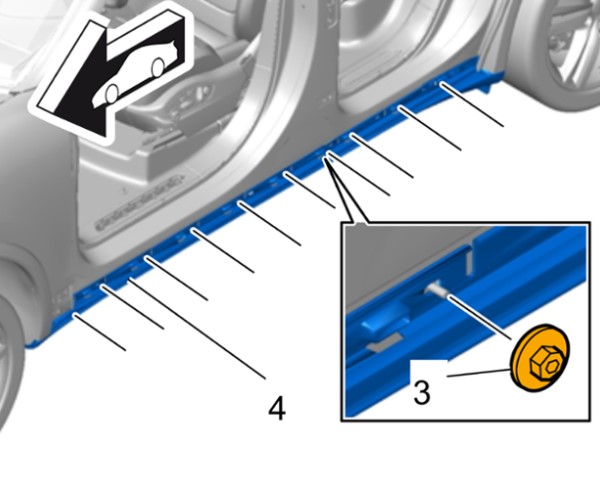 4

3