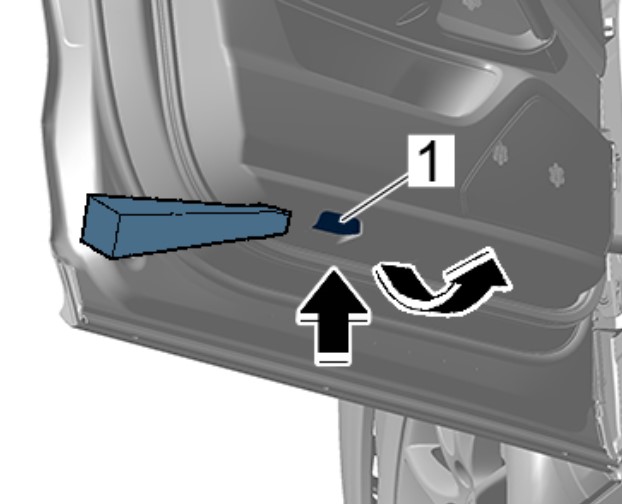 1