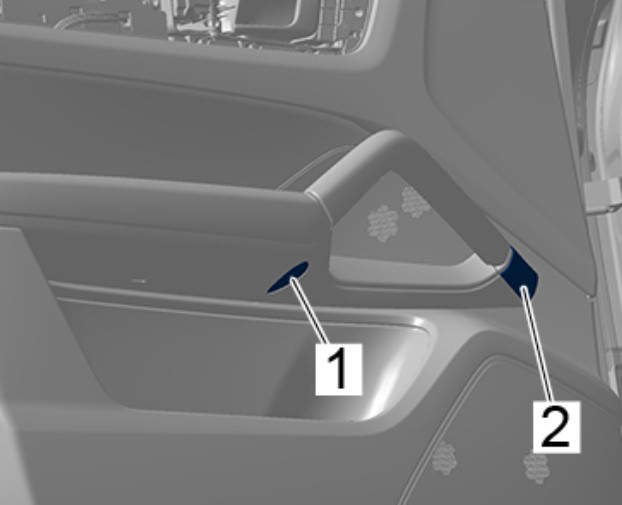 1
2