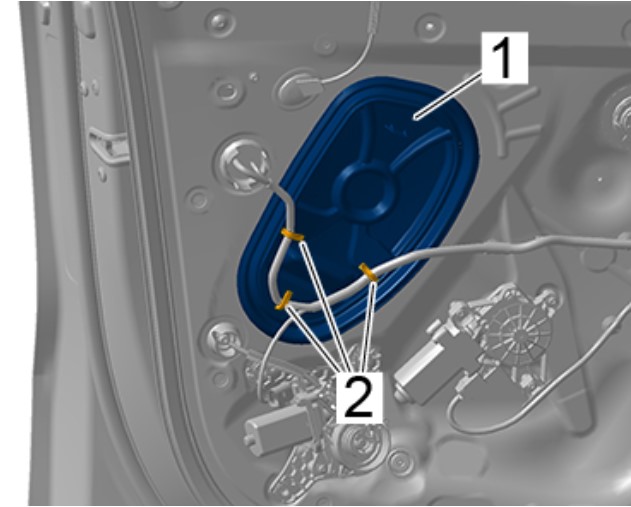 1
2