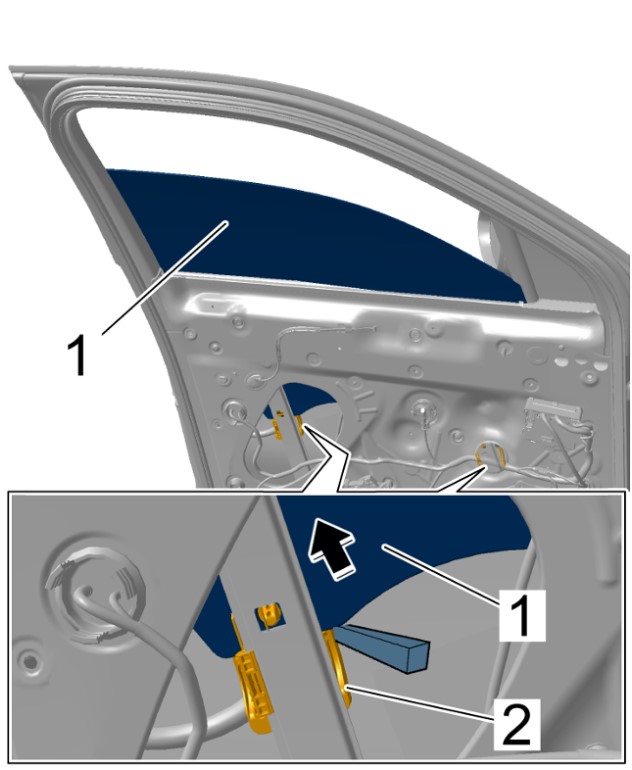 1

1

2