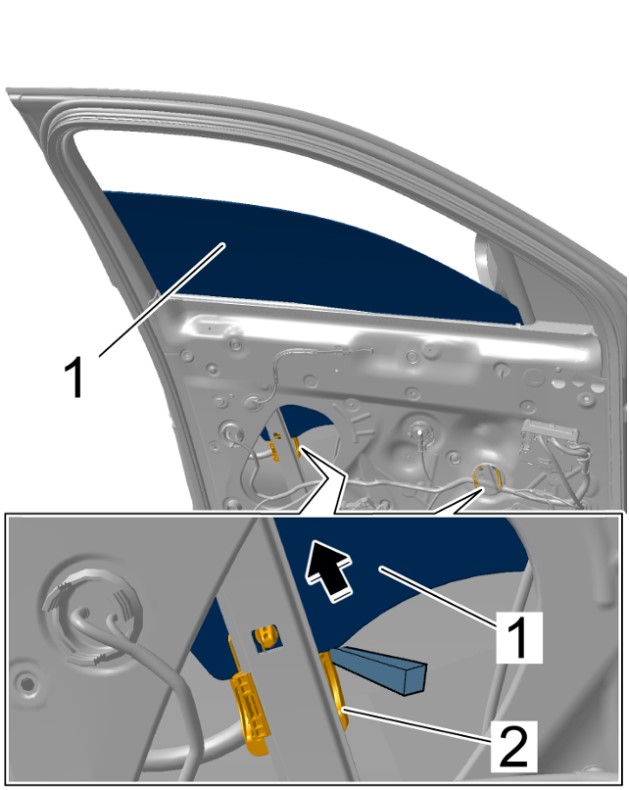 1

1

2