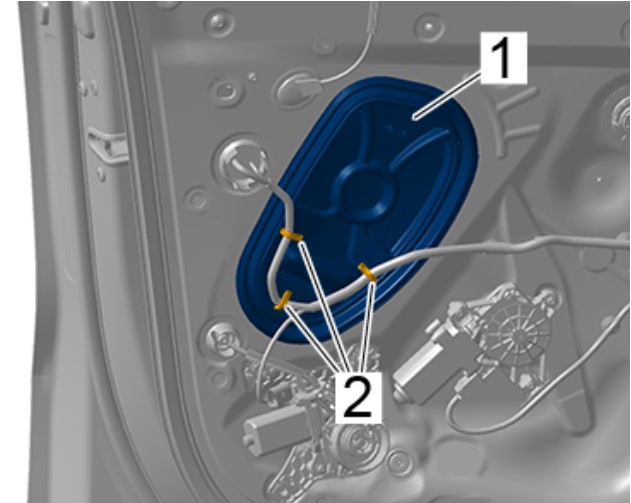 1
2