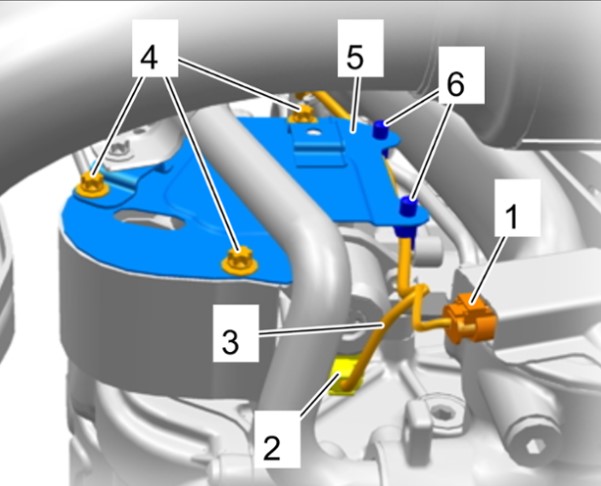 4
5
6
1
3
2