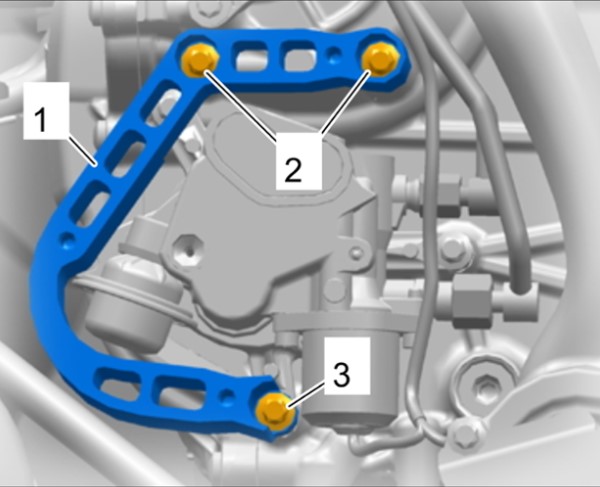 1
2
3