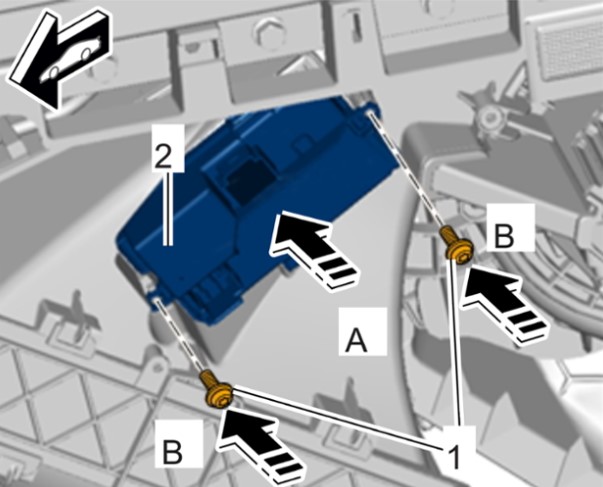 2
B
A
B
1