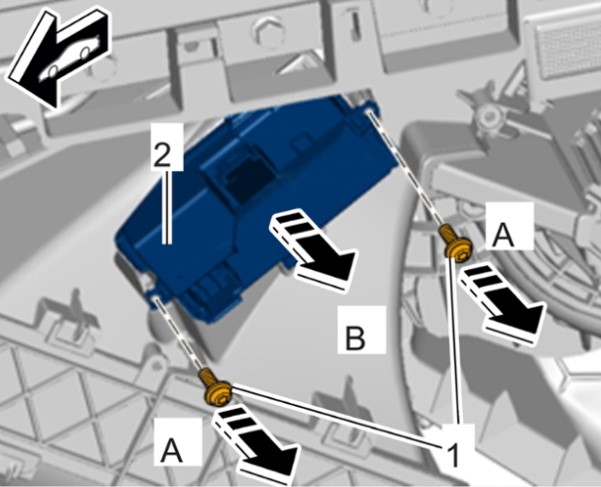 2
A
B
A
1