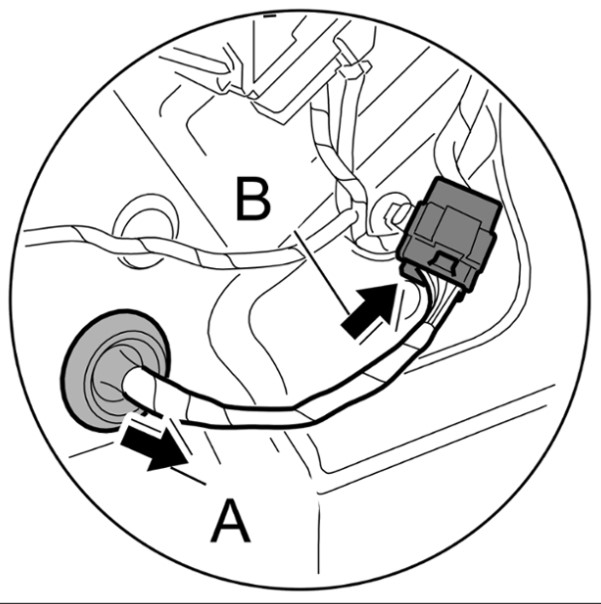 B

A