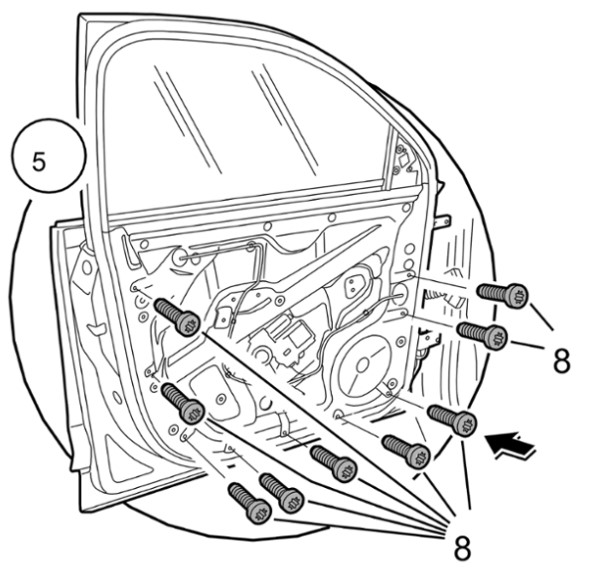 5

8

8