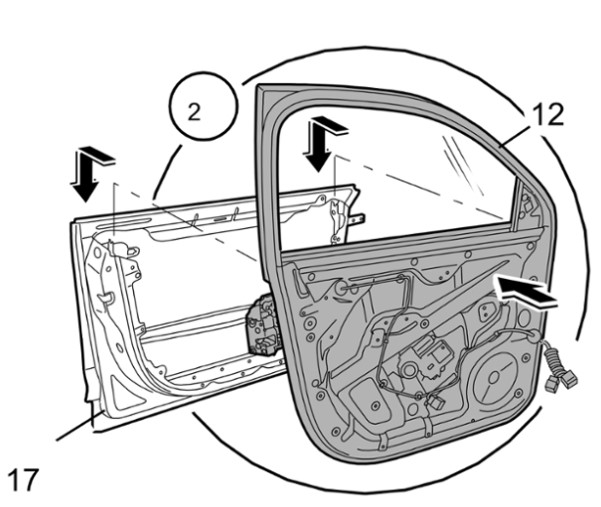 2
12
17