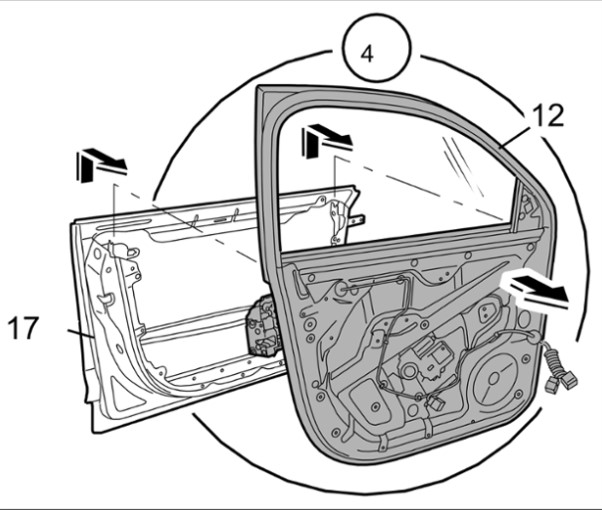 4

12

17