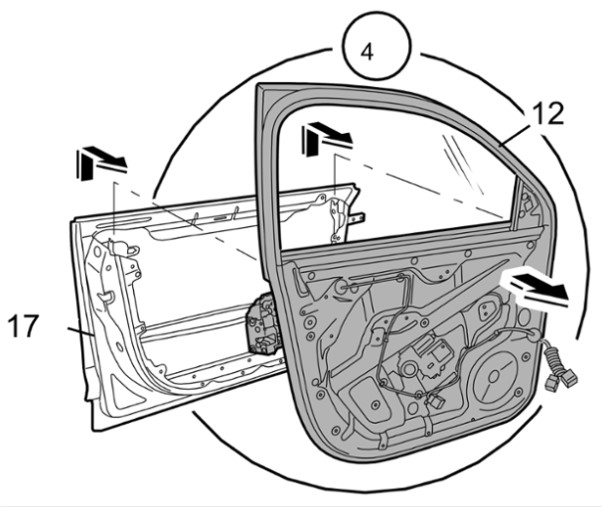 4
12
17