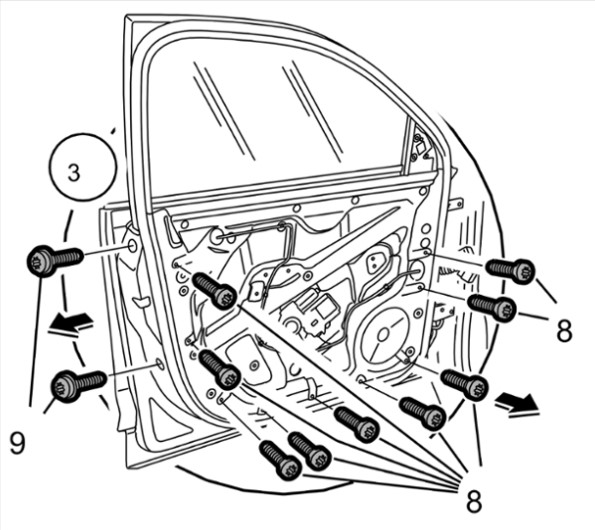 3

8

9

8