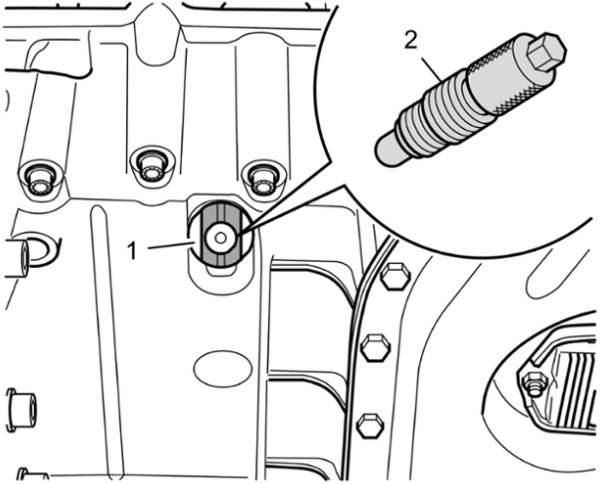 2

1