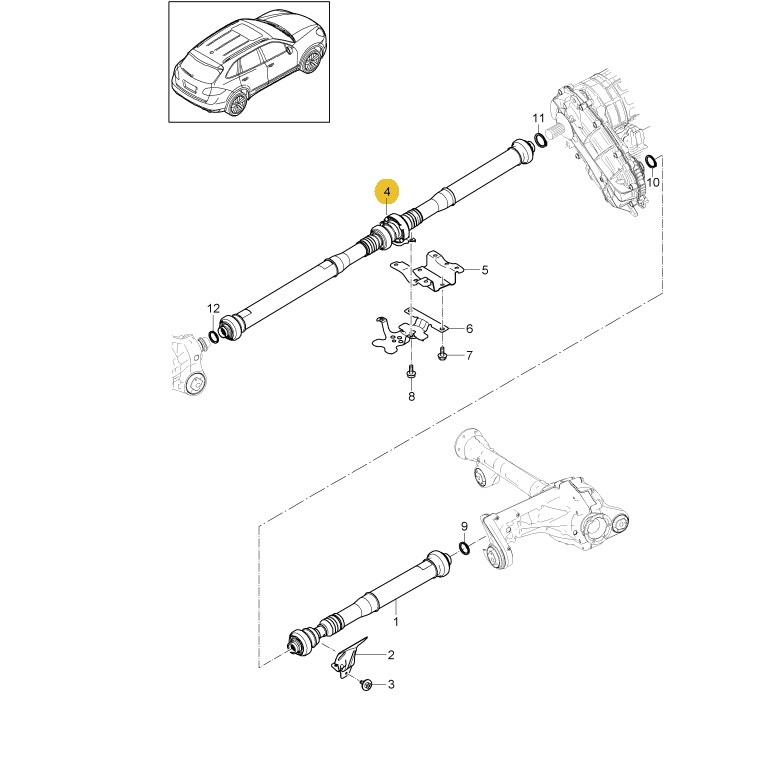 11
10
4
5
12
6
7
8
9
1
2
3