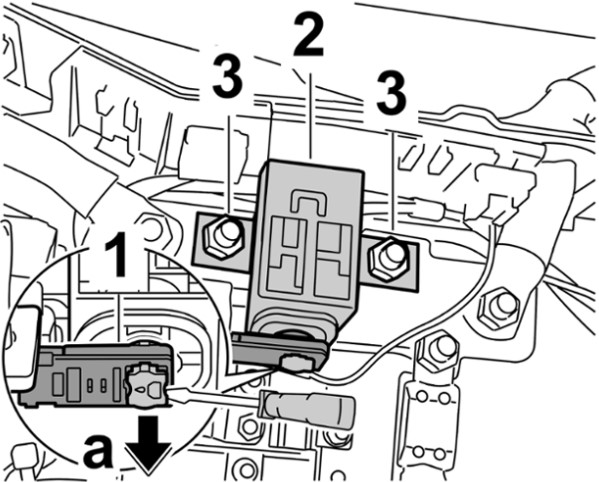 2
3
3
1
a