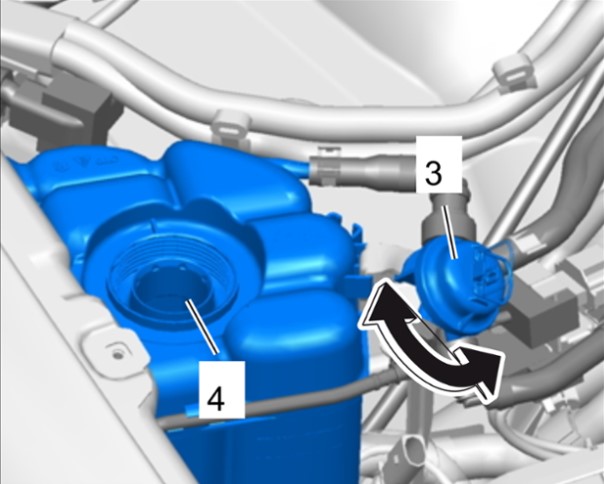 3

4