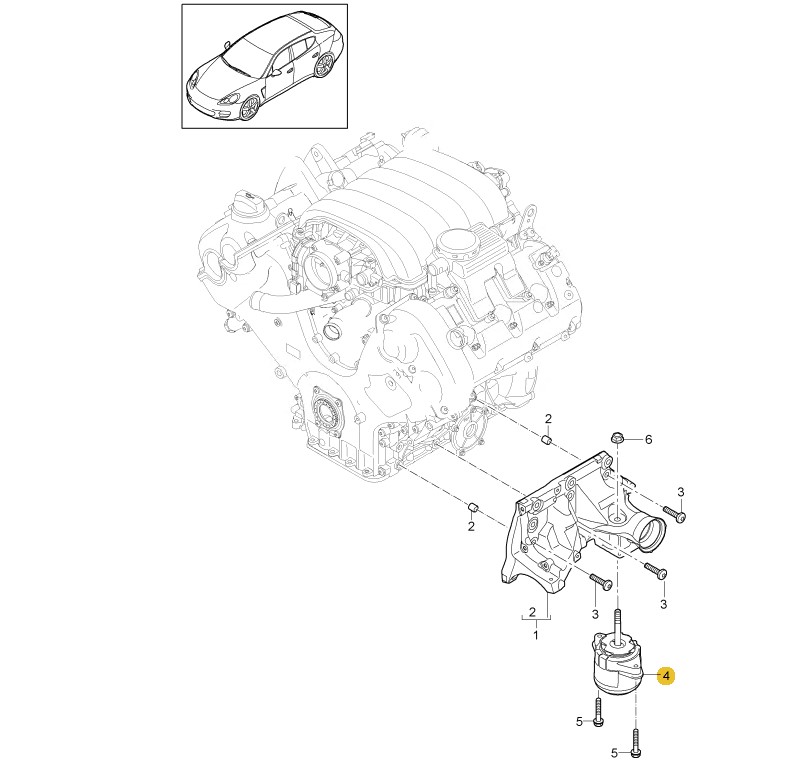 2
6
3
2
3
3
2
1
4
5
5