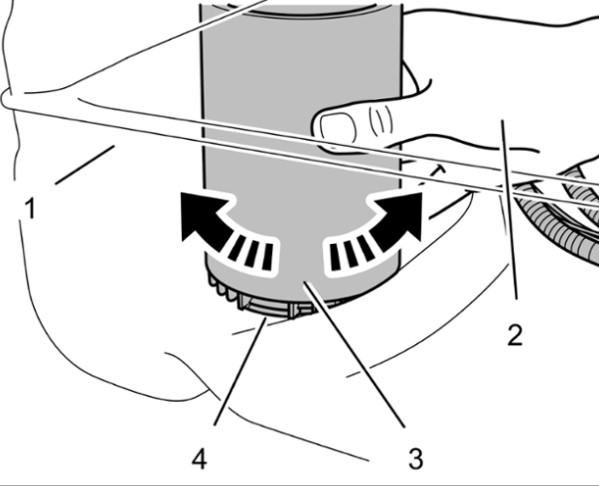 1
2
4
3