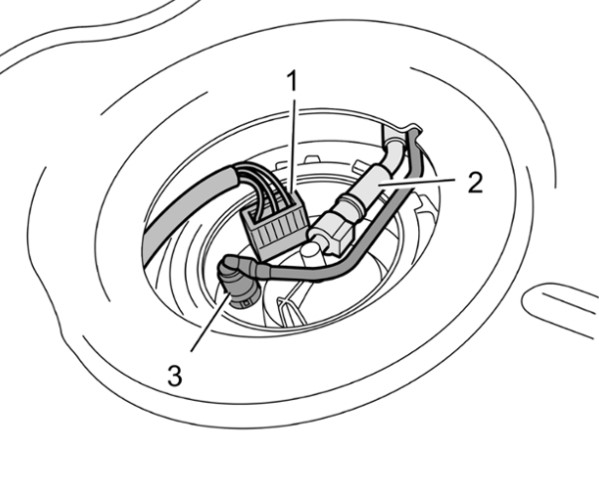 1
2
3