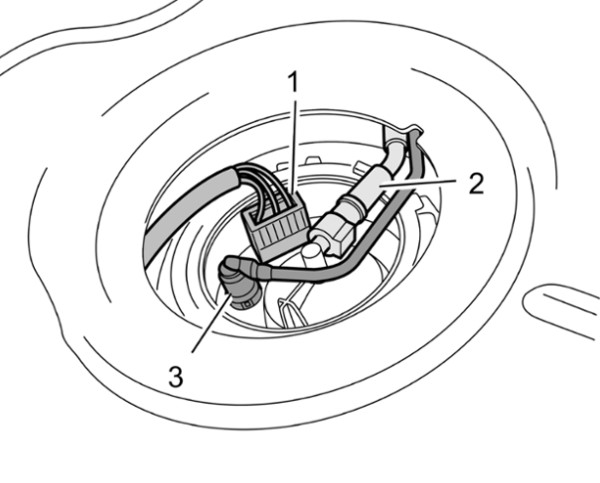 1
2
3