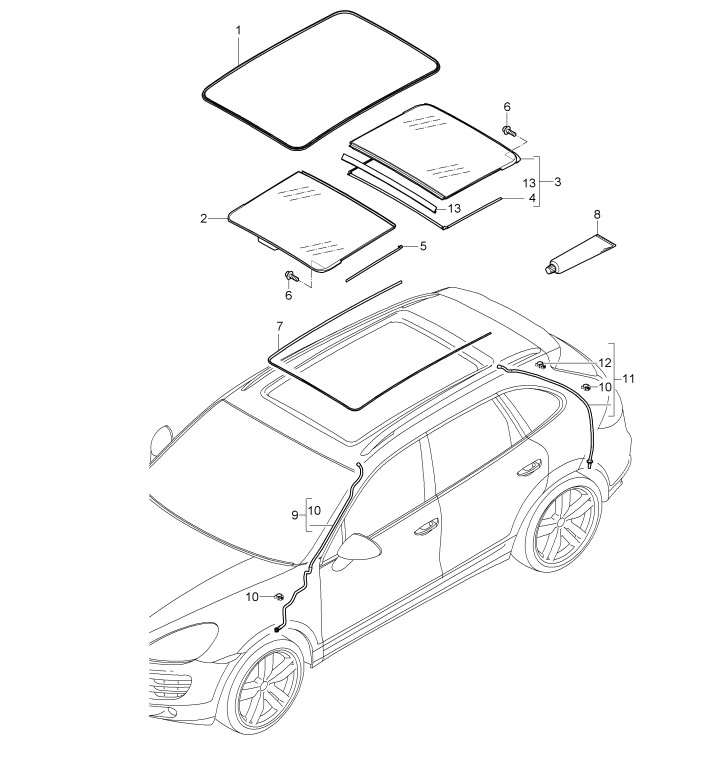 1
6
13
3
13
4
2
5
8
6
7
12
10
11
9
10
10