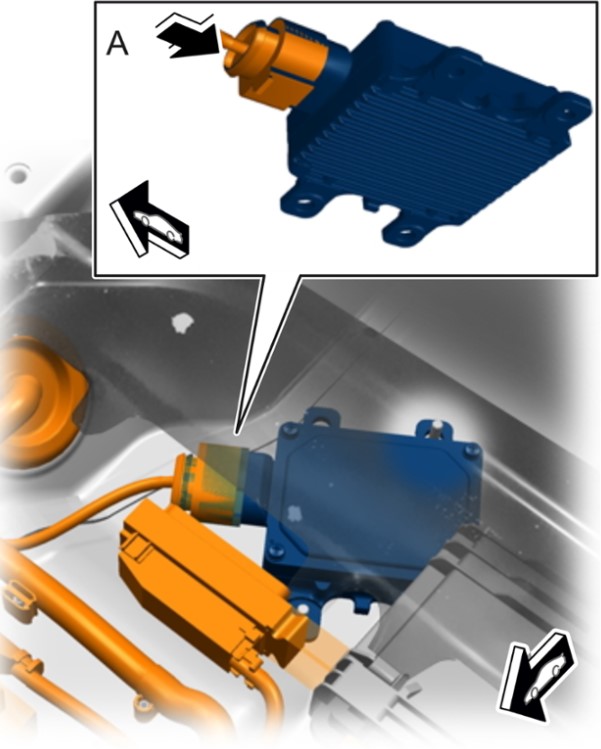 A